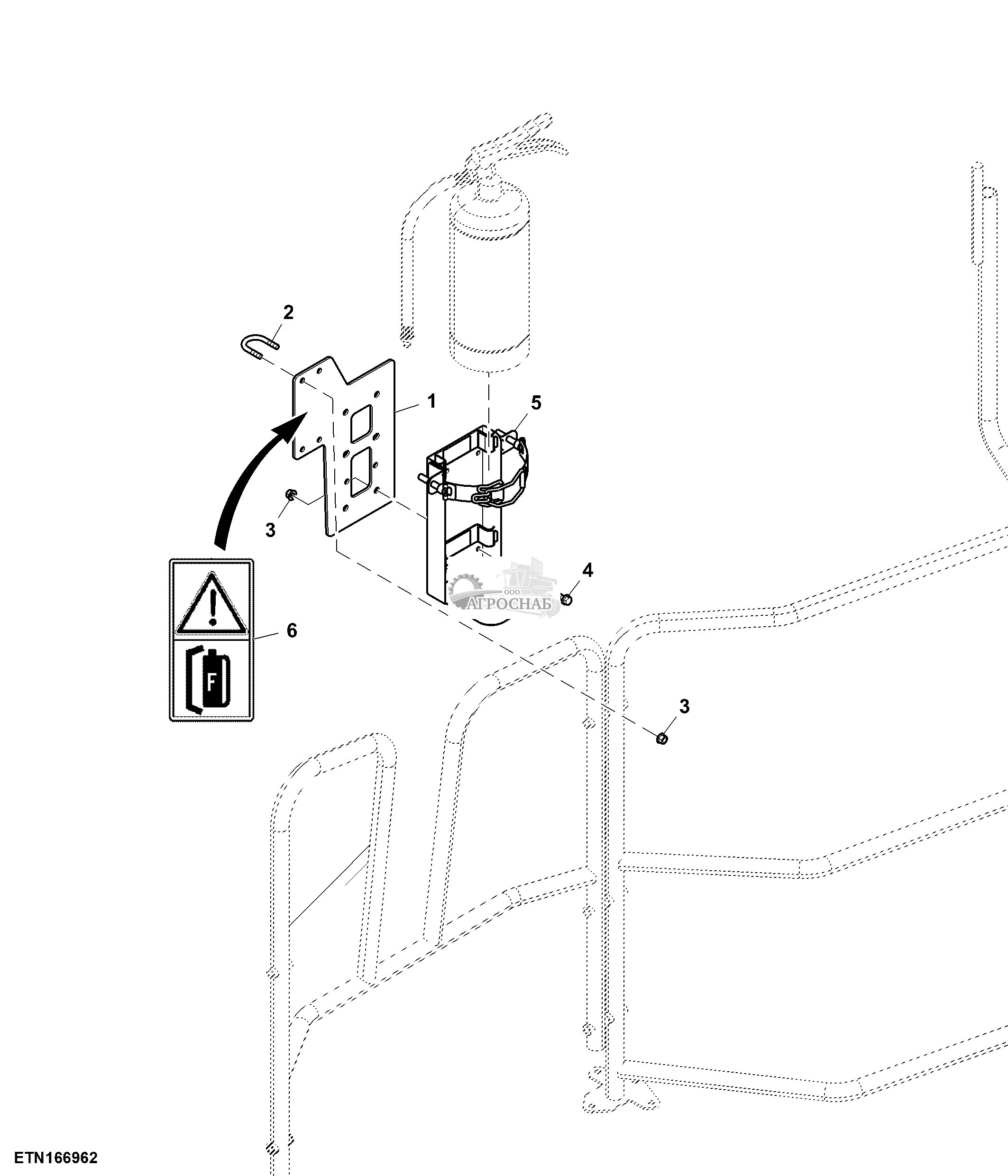 2
1
5
3
4
ООО
АГРОСНАБ
6
F
3
ETN166962